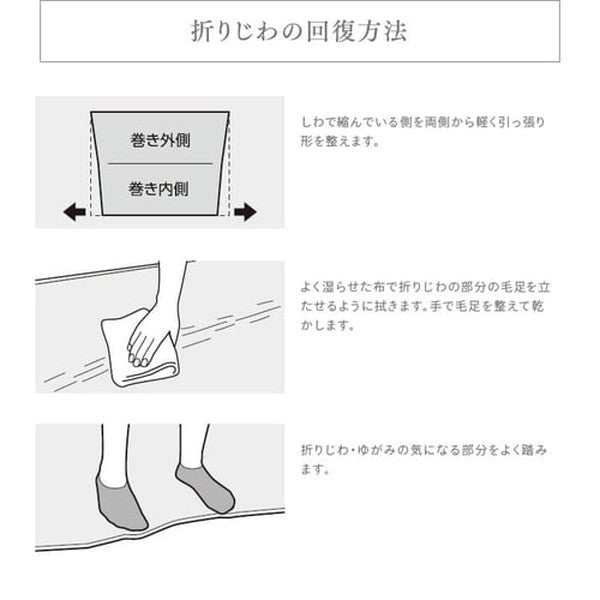 折りじわの回復方法

巻き外側

巻き内側

しわで縮んでいる側を両側から軽く引っ張り形を整えます。

よく湿らせた布で折りじわの部分の毛足を立たせるように拭きます。手で毛足を整えて乾かします。

折りじわ・ゆがみの気になる部分をよく踏みます。