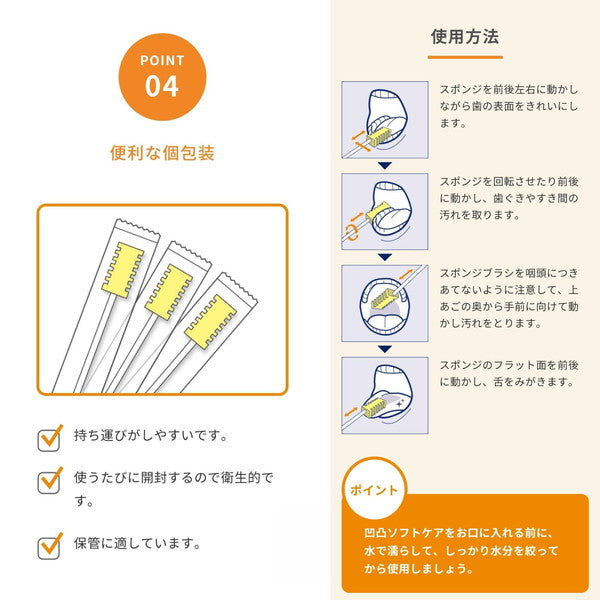 POINT
04

便利な個包装

持ち運びがしやすいです。

使うたびに開封するので衛生的です。

保管に適しています。

使用方法

スポンジを前後左右に動かしながら歯の表面をきれいにします。

スポンジを回転させたり前後に動かし、歯ぐきやすき間の汚れを取ります。

スポンジブラシを咽頭につきあてないように注意して、上あごの奥から手前に向けて動かし汚れをとります。

スポンジのフラット面を前後に動かし、舌をみがきます。

ポイント

凹凸ソフトケアをお口に入れる前に、水で濡らして、しっかり水分を絞ってから使用しましょう。